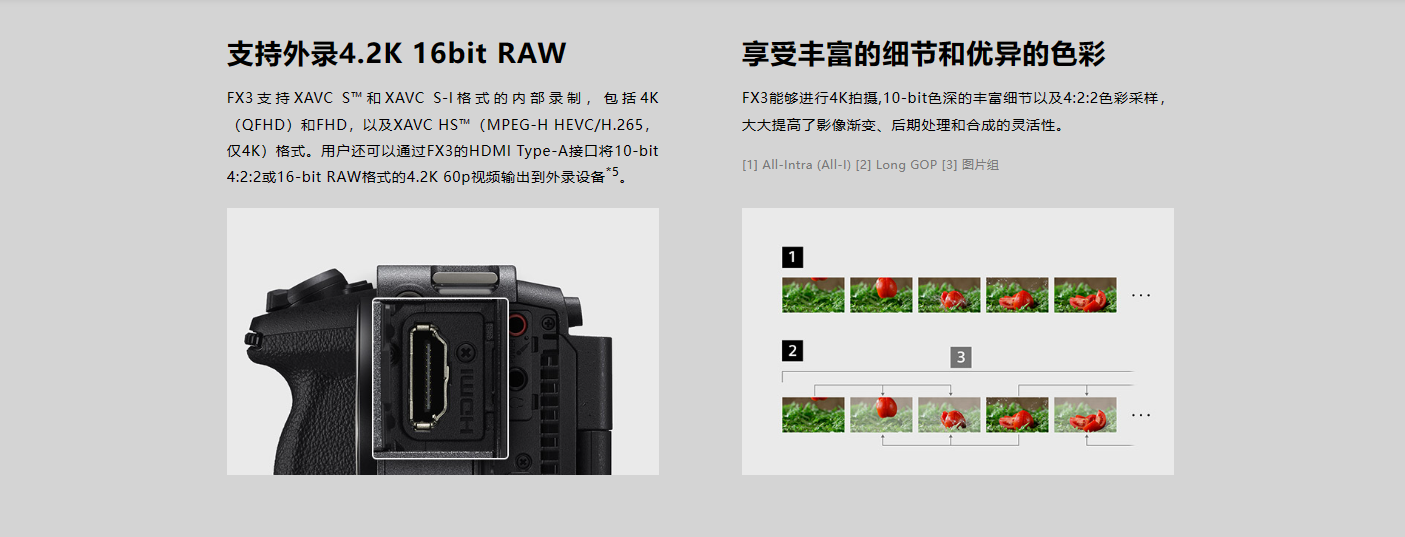 支持外录4.2K 16bit RAW

FX3支持XAVC S™和XAVC S-I格式的内部录制，包括4K（QFHD）和FHD，以及XAVC HS™（MPEG-H HEVC/H.265，仅4K）格式。用户还可以通过FX3的HDMI Type-A接口将10-bit 4:2:2或16-bit RAW格式的4.2K 60p视频输出到外录设备$^{*5}$。

HDMI

享受丰富的细节和优异的色彩

FX3能够进行4K拍摄,10-bit色深的丰富细节以及4:2:2色彩采样，大大提高了影像渐变、后期处理和合成的灵活性。

[1] All-Intra (All-I) [2] Long GOP [3] 图片组

1

...

2

3

...